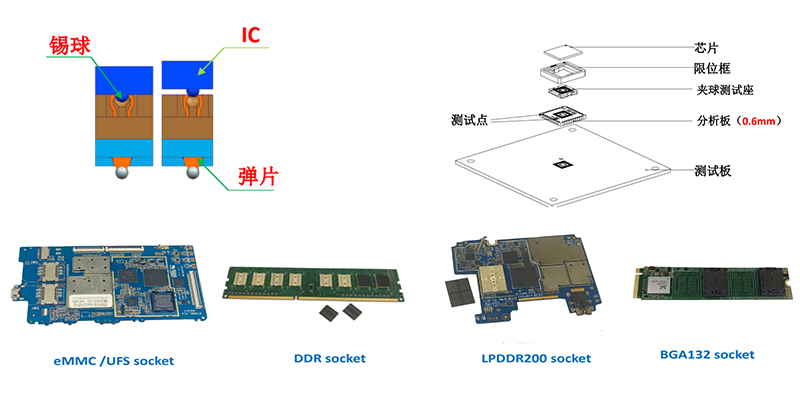 锡球

IC

弹片

芯片

限位框

夹球测试座

测试点

分析板（0.6mm）

测试板

eMMC /UFS socket

DDR socket

LPDDR200 socket

BGA132 socket